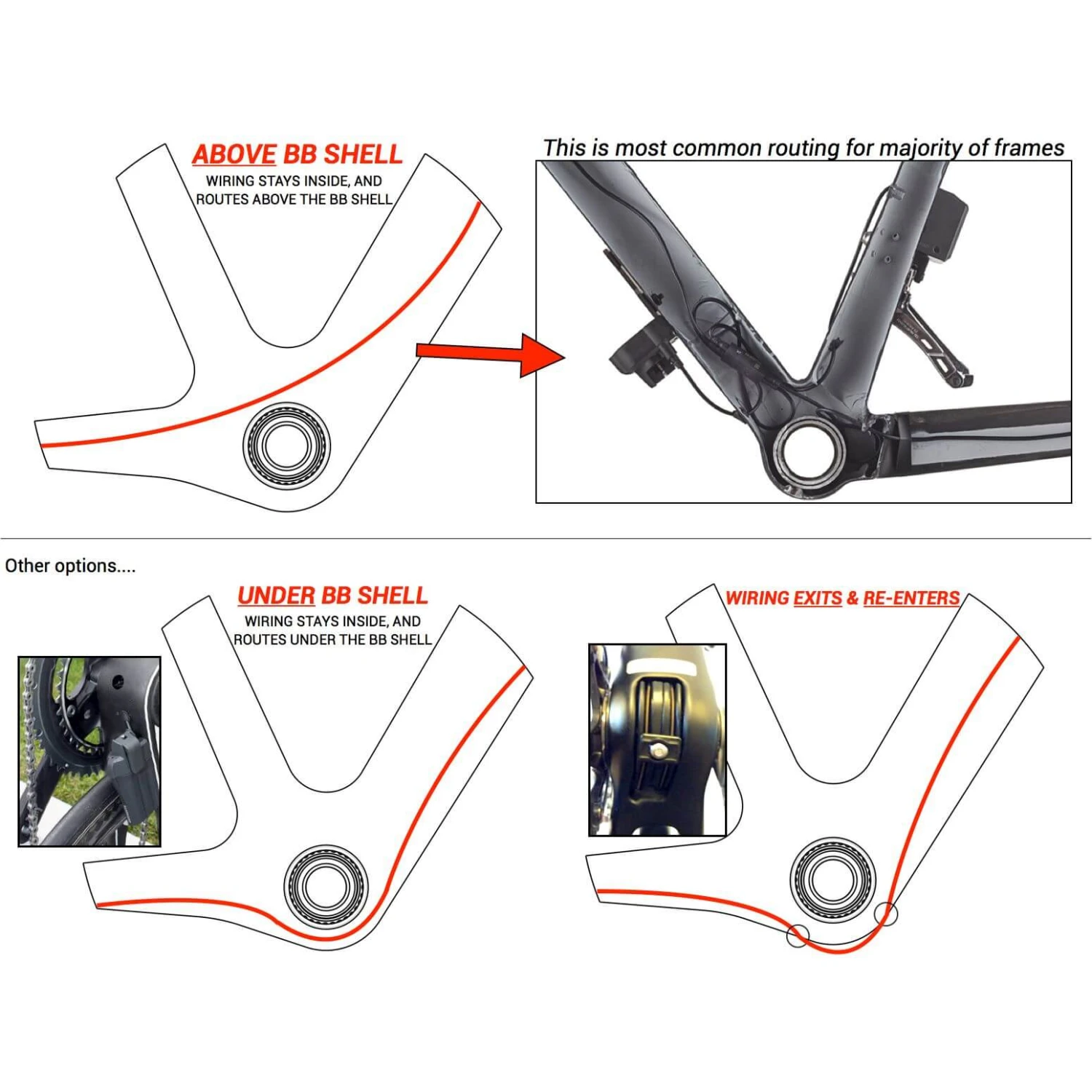 ABOVE BB SHELL
WIRING STAYS INSIDE, AND ROUTES ABOVE THE BB SHELL

This is most common routing for majority of frames

Other options....

UNDER BB SHELL
WIRING STAYS INSIDE, AND ROUTES UNDER THE BB SHELL

WIRING EXITS & RE-ENTERS